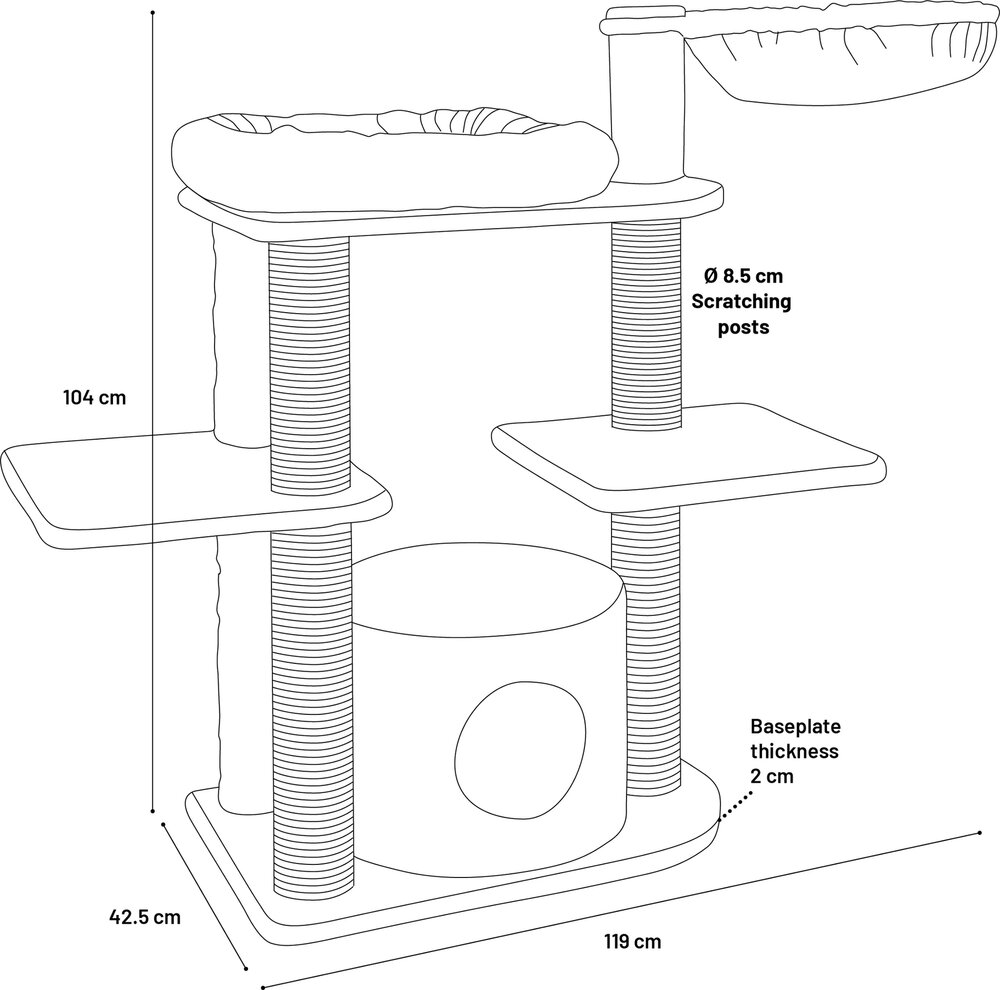 Ø 8.5 cm
Scratching posts

104 cm

Baseplate thickness 2 cm

42.5 cm

119 cm