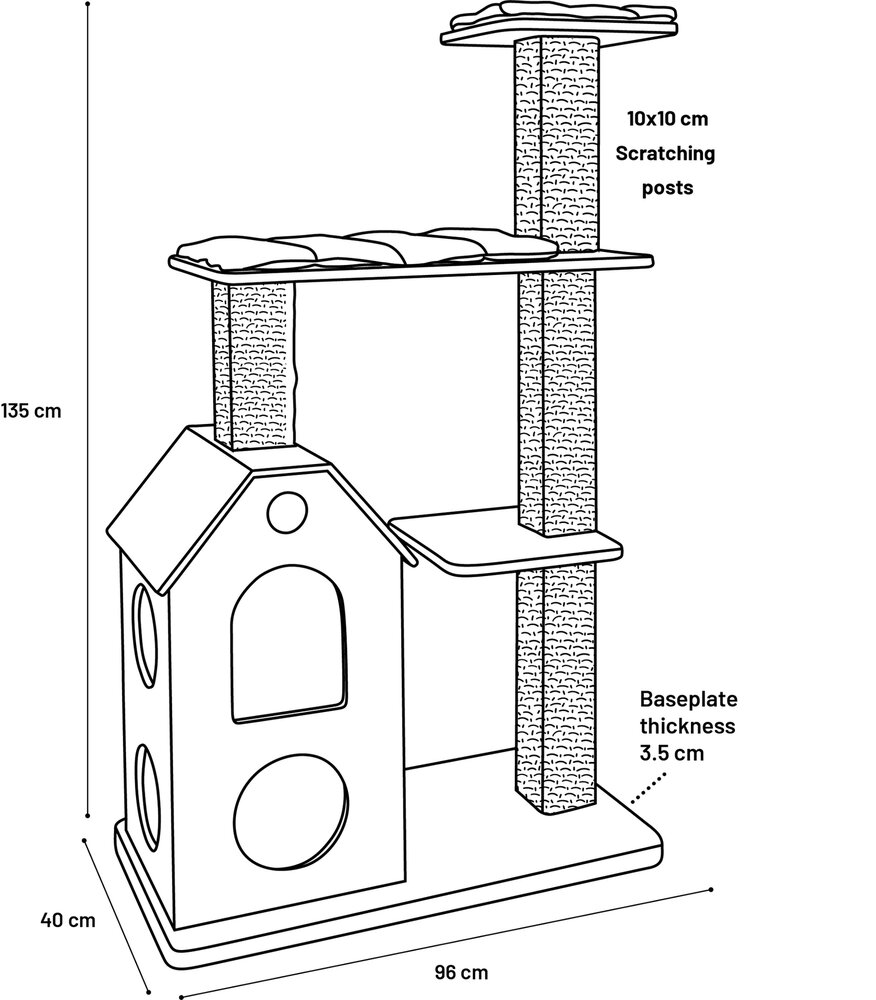 10x10 cm
Scratching
posts

135 cm

Baseplate
thickness
3.5 cm

40 cm

96 cm