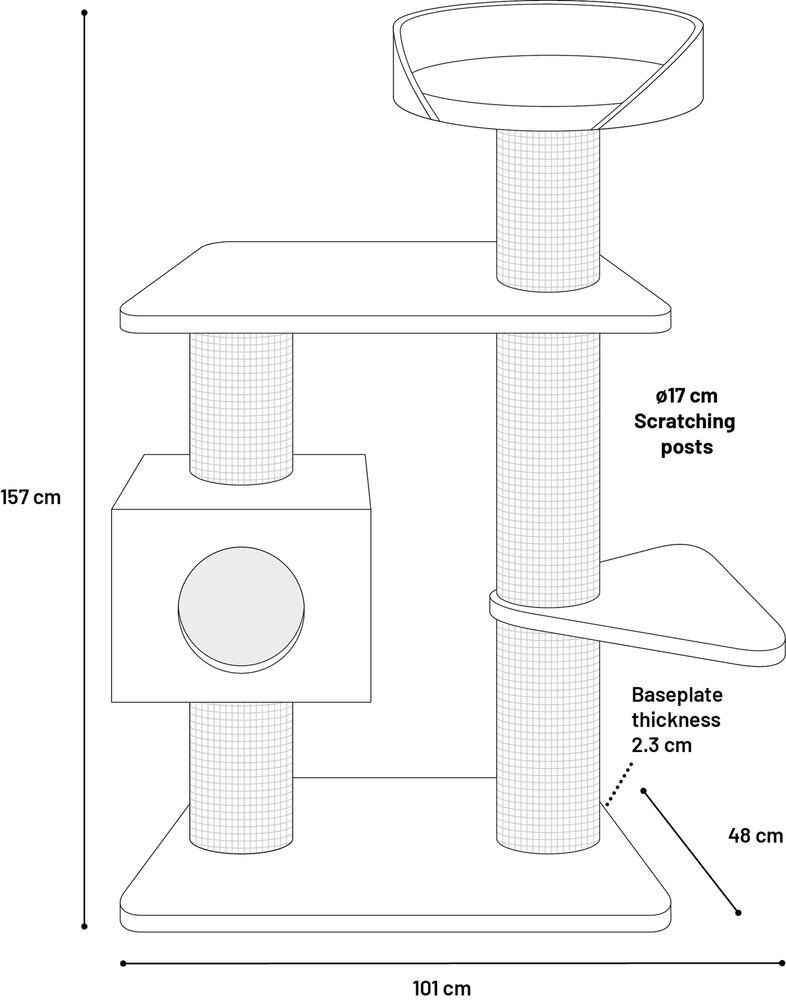 157 cm

ø17 cm
Scratching posts

Baseplate thickness 2.3 cm

48 cm

101 cm