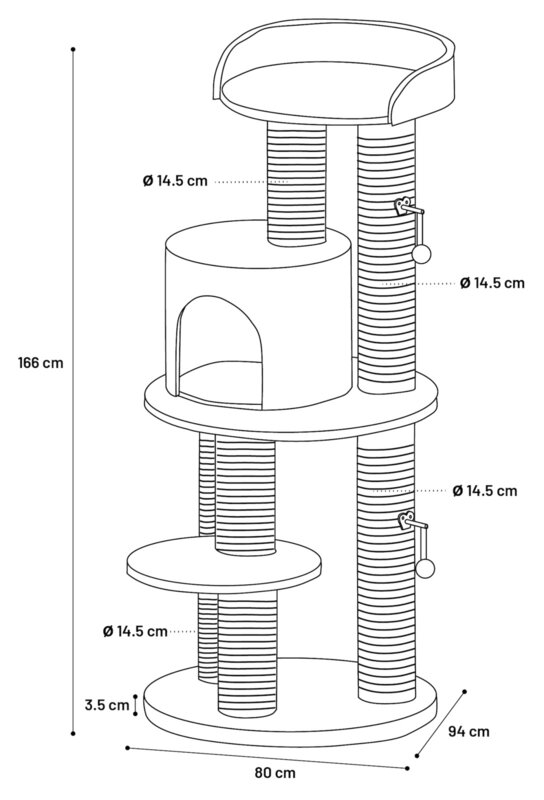 166 cm

Ø 14.5 cm

Ø 14.5 cm

Ø 14.5 cm

Ø 14.5 cm

3.5 cm

94 cm

80 cm